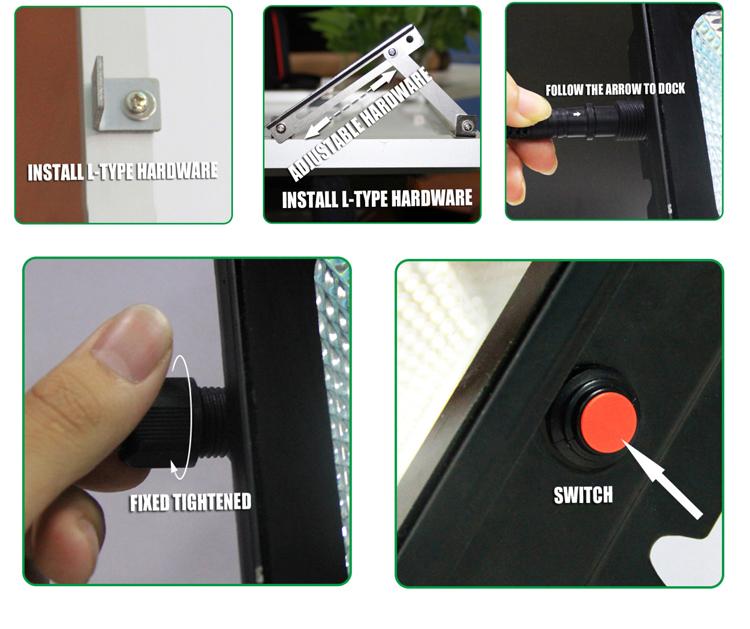 INSTALL L-TYPE HARDWARE

ADJUSTABLE HARDWARE

INSTALL L-TYPE HARDWARE

FOLLOW THE ARROW TO DOCK

FIXED TIGHTENED

SWITCH