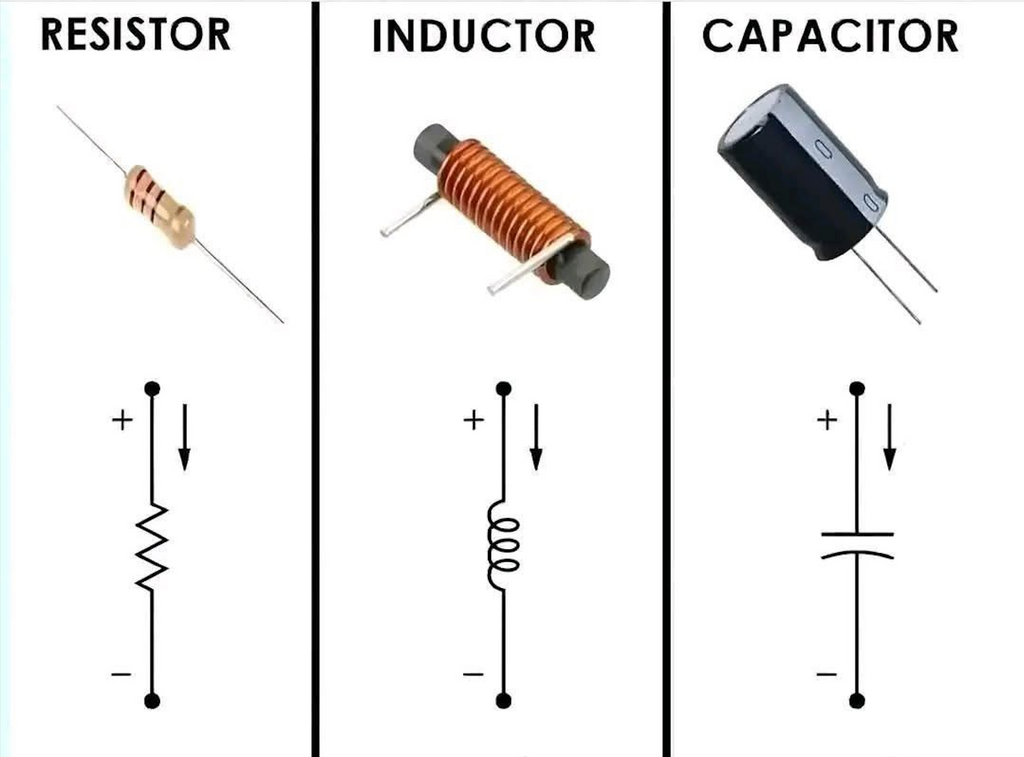 RESISTOR

+

−

INDUCTOR

+

−

CAPACITOR

+

−